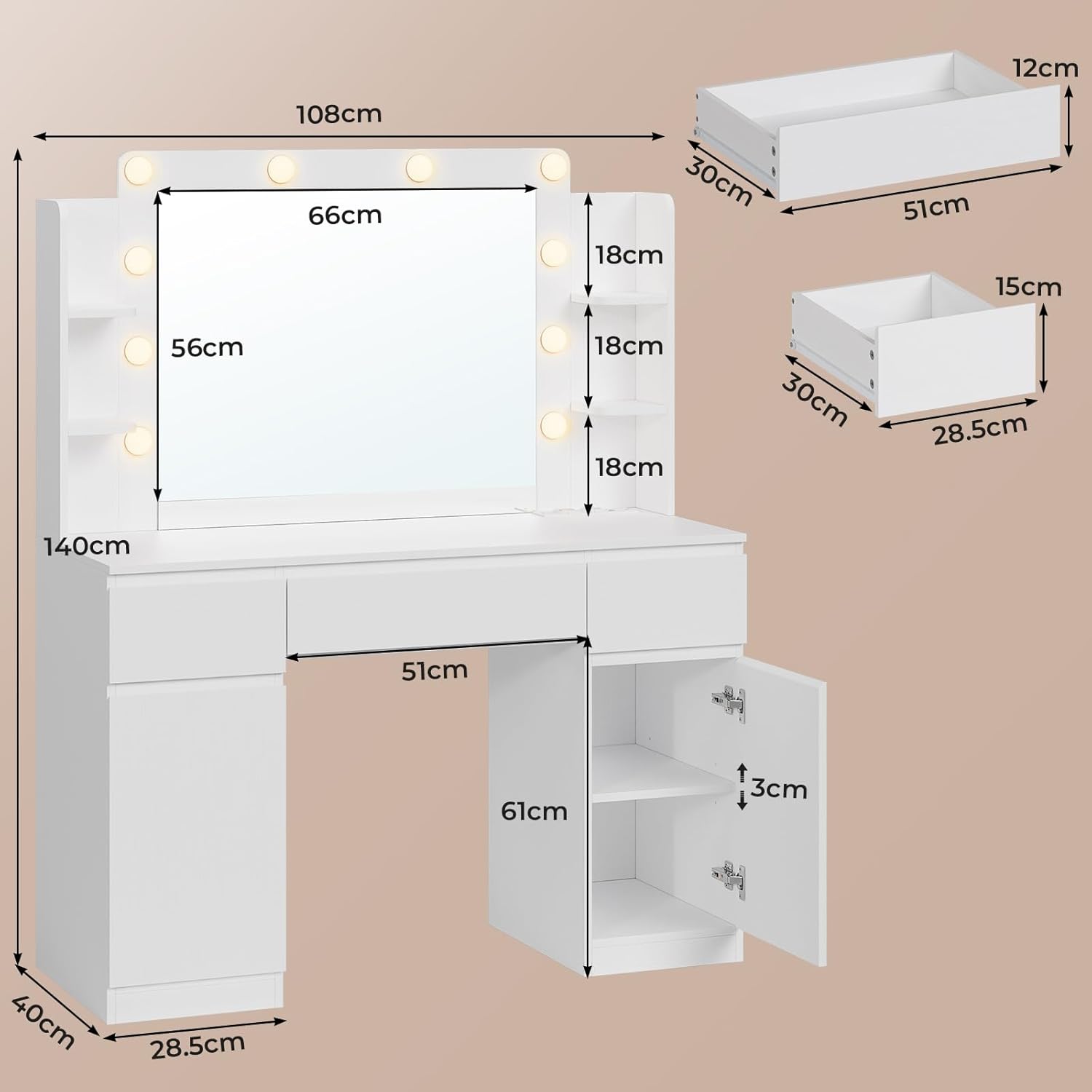 108cm

66cm

56cm

18cm

18cm

18cm

140cm

51cm

61cm

3cm

40cm

28.5cm

12cm

30cm

51cm

15cm

30cm

28.5cm