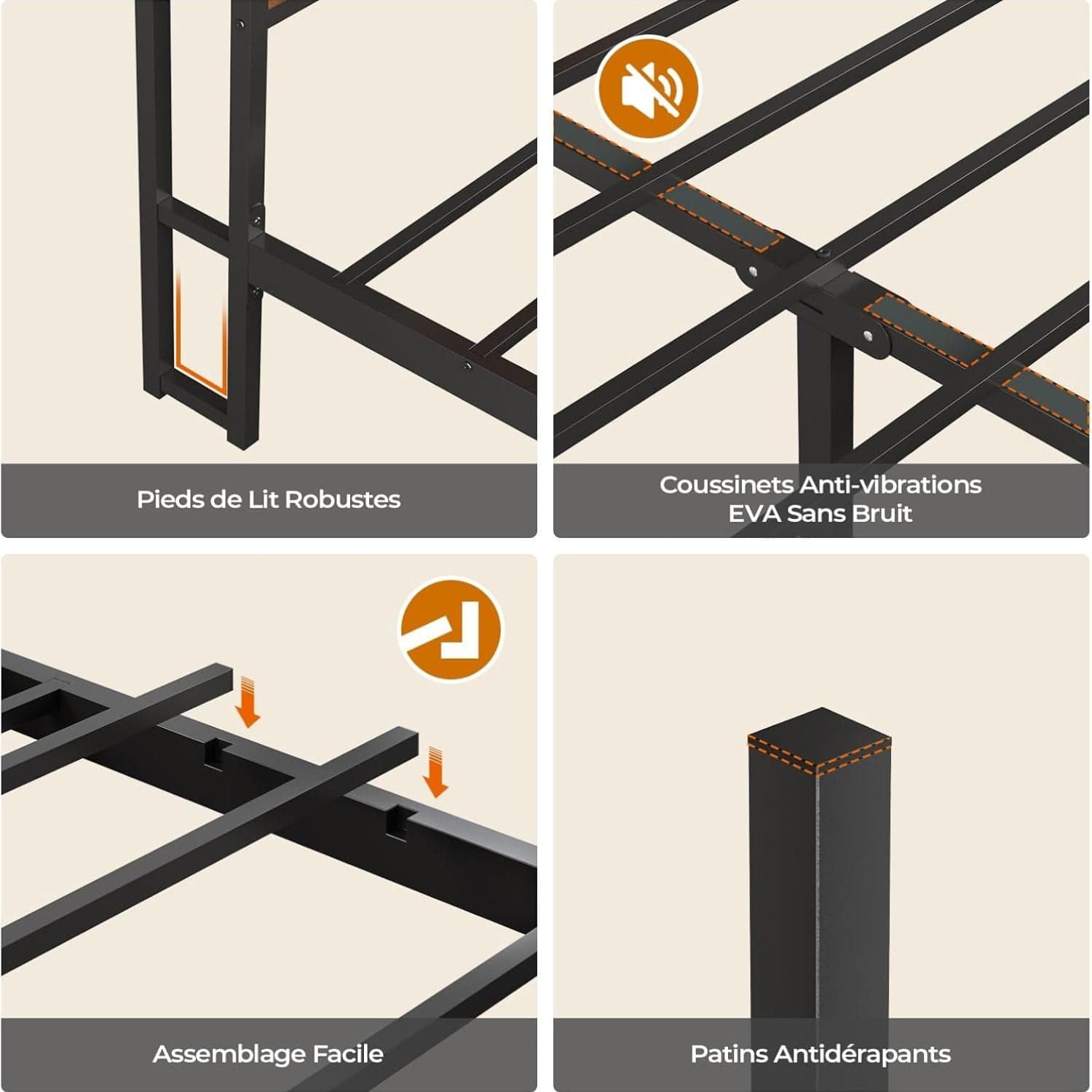 Pieds de Lit Robustes

Coussinets Anti-vibrations EVA Sans Bruit

Assemblage Facile

Patins Antidérapants